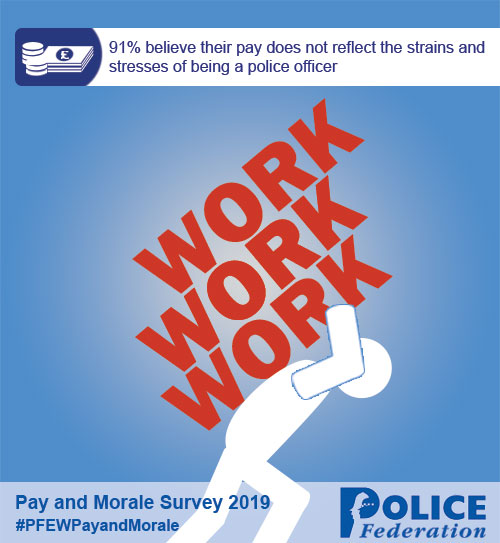 £

91% believe their pay does not reflect the strains and stresses of being a police officer

WORK
WORK
WORK

Pay and Morale Survey 2019
#PFEWPayandMorale

POLICE
Federation