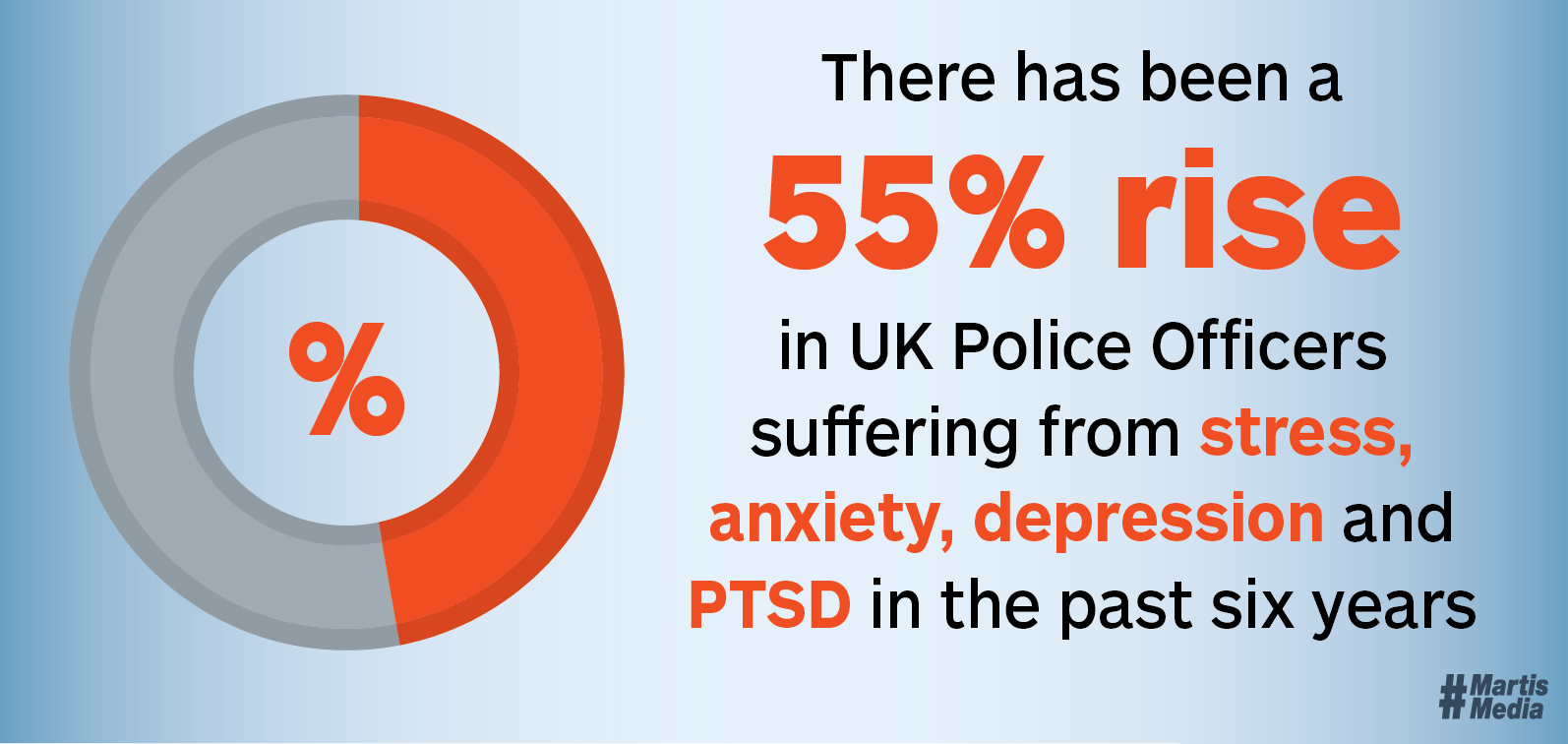 %

There has been a

55% rise

in UK Police Officers suffering from stress, anxiety, depression and PTSD in the past six years

#Martis Media